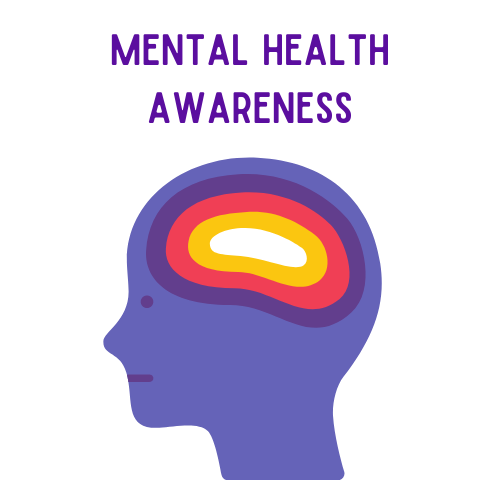 MENTAL HEALTH AWARENESS